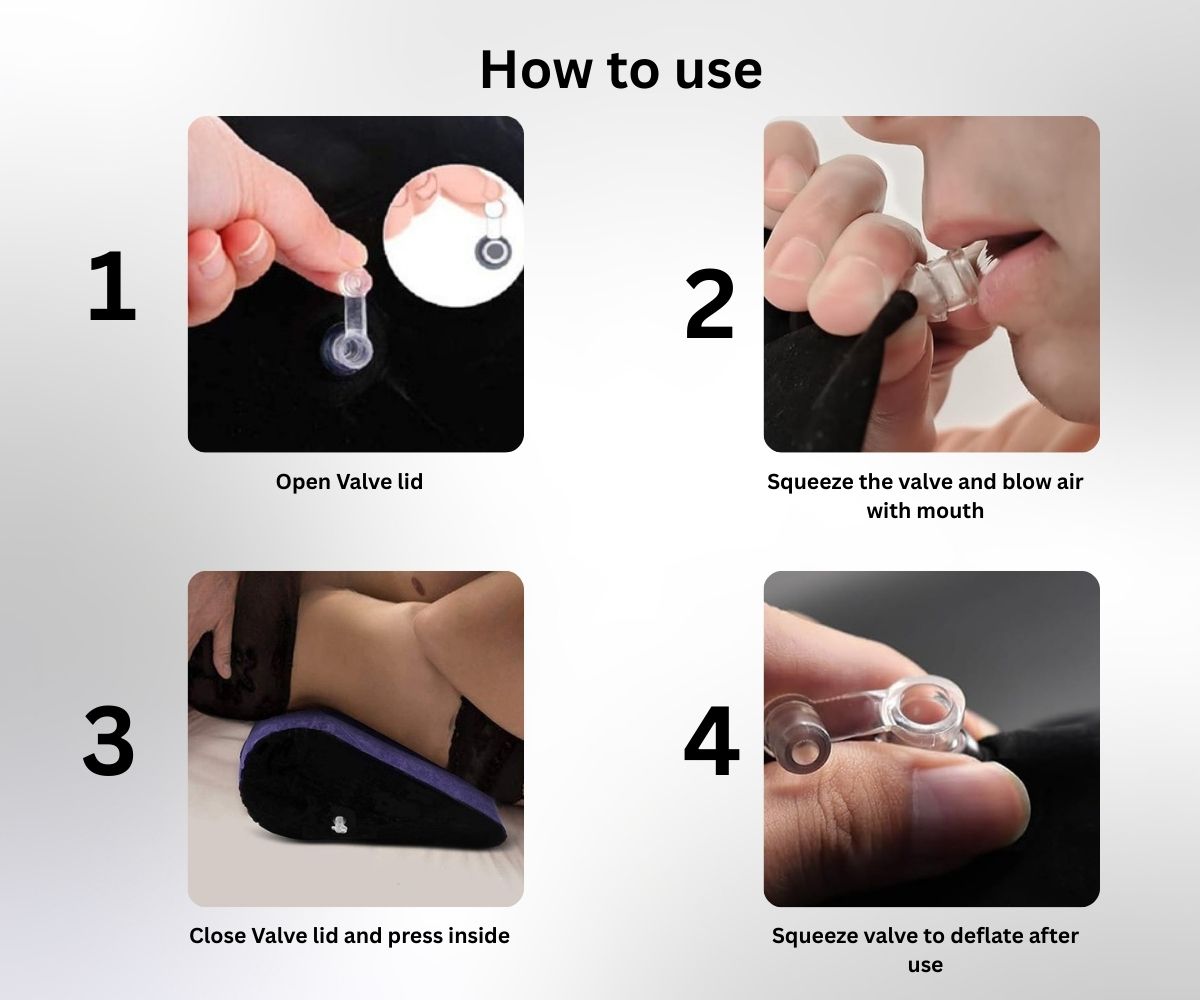 How to use

1

Open Valve lid

2

Squeeze the valve and blow air with mouth

3

Close Valve lid and press inside

4

Squeeze valve to deflate after use