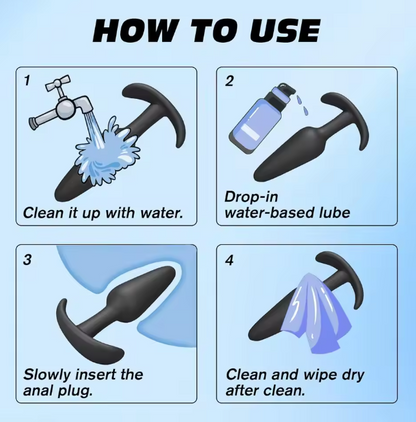 HOW TO USE

1
Clean it up with water.

2
Drop-in
water-based lube

3
Slowly insert the anal plug.

4
Clean and wipe dry after clean.